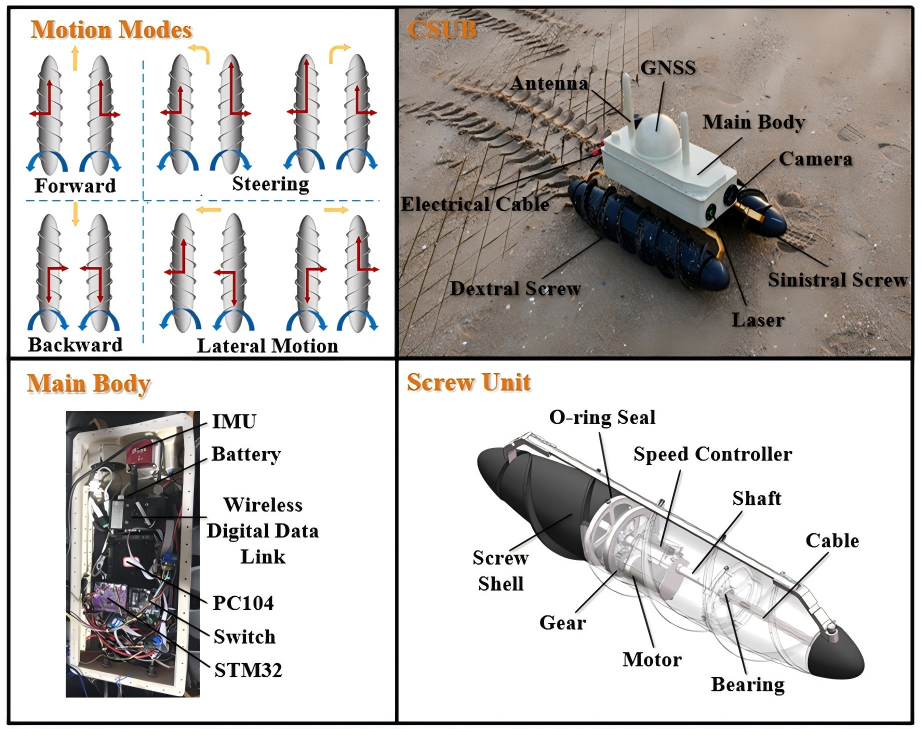 Motion Modes

Forward

Steering

Backward

Lateral Motion

CSUB

Antenna

GNSS

Main Body

Camera

Electrical Cable

Dextral Screw

Sinistral Screw

Laser

Main Body

IMU

Battery

Wireless Digital Data Link

PC104

Switch

STM32

Screw Unit

O-ring Seal

Speed Controller

Shaft

Cable

Screw Shell

Gear

Motor

Bearing